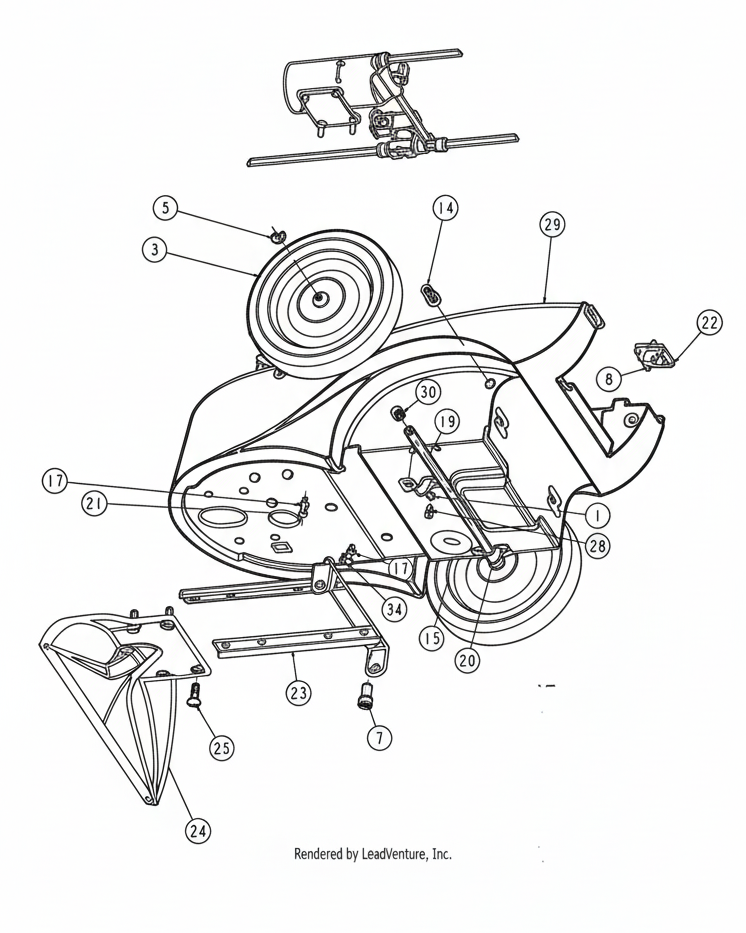 5
3
14
29
22
8
30
19
17
21
1
28
17
34
15
20
23
7
25
24
Rendered by LeadVenture, Inc.