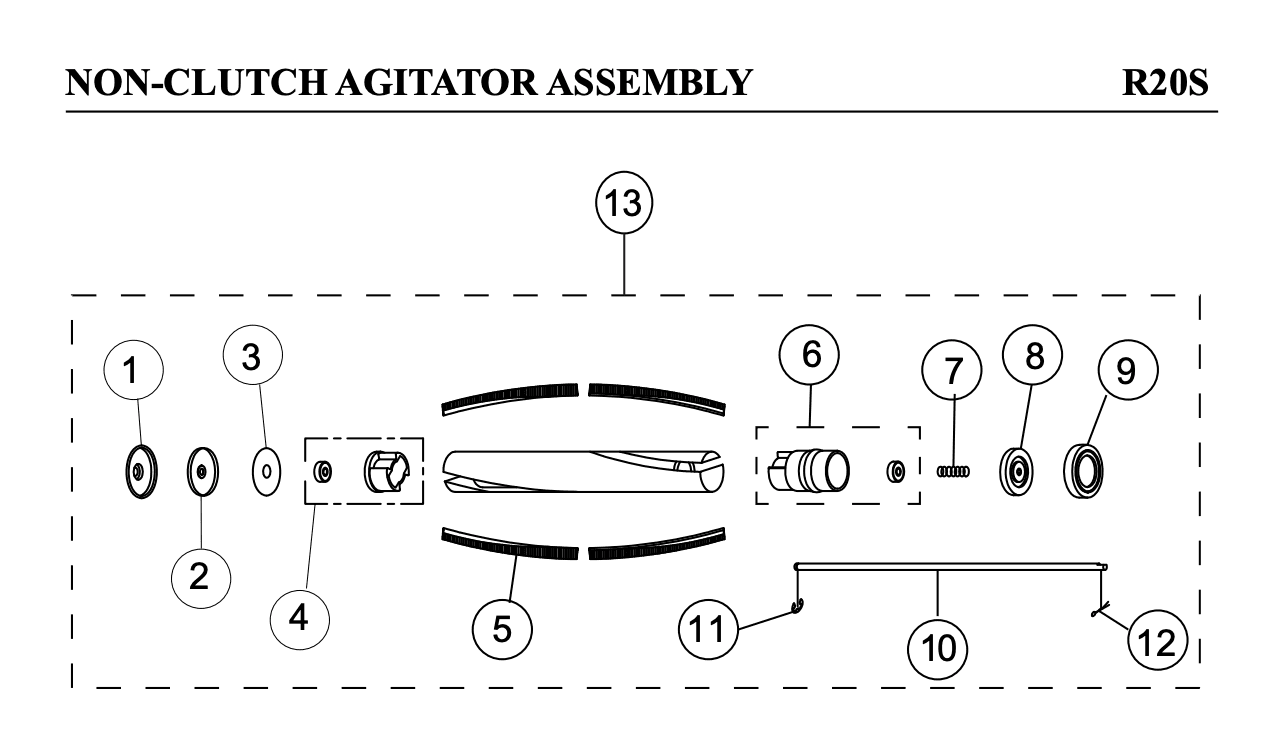 NON-CLUTCH AGITATOR ASSEMBLY R20S

13

1 3 6 7 8 9

2 4 5 11 10 12