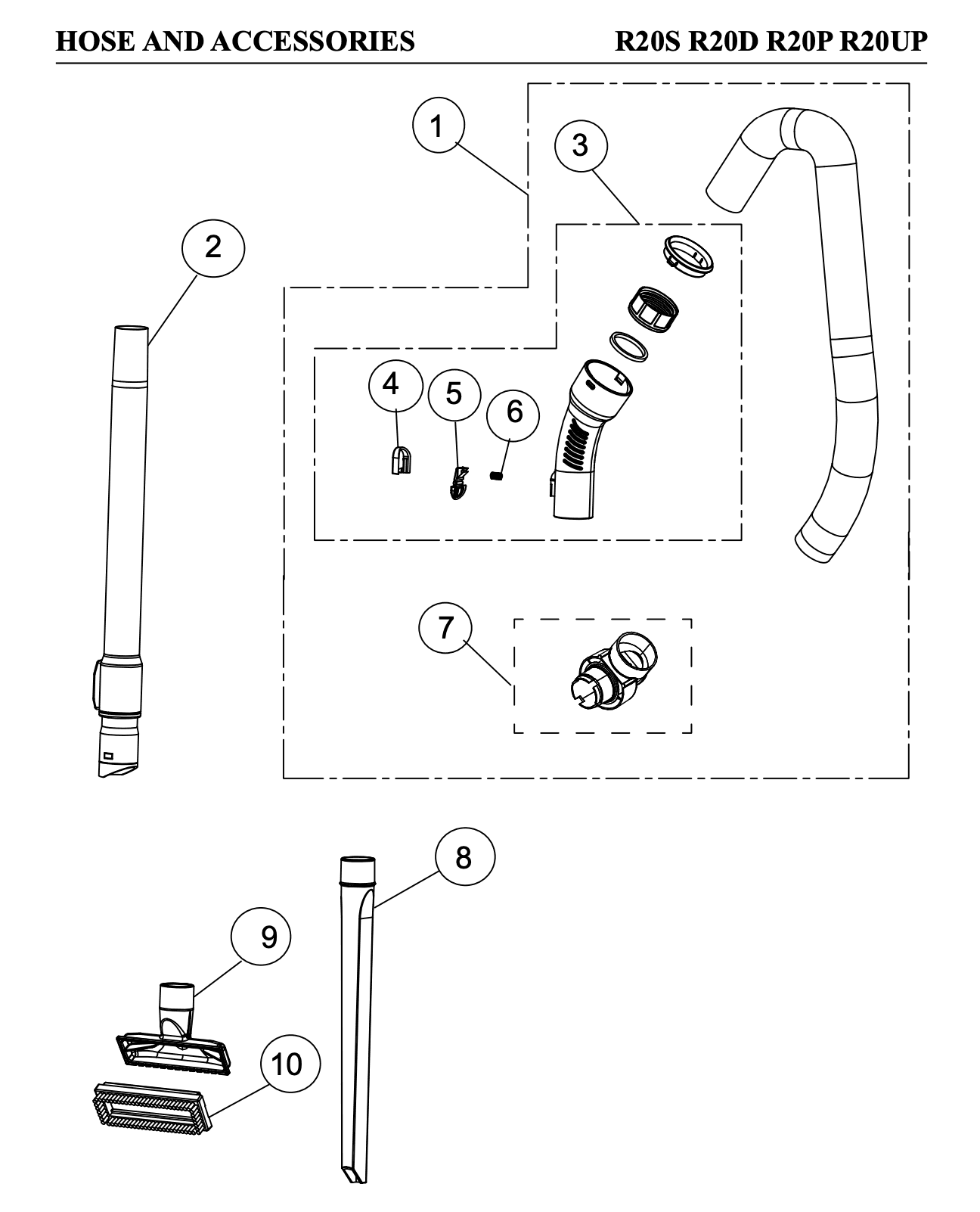 HOSE AND ACCESSORIES

R20S R20D R20P R20UP

1

3

2

4

5

6

7

8

9

10